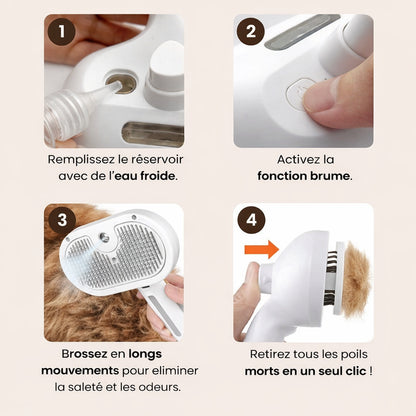 1

Remplissez le réservoir avec de l'eau froide.

2

Activez la fonction brume.

3

Brossez en longs mouvements pour eliminer la saleté et les odeurs.

4

Retirez tous les poils morts en un seul clic !